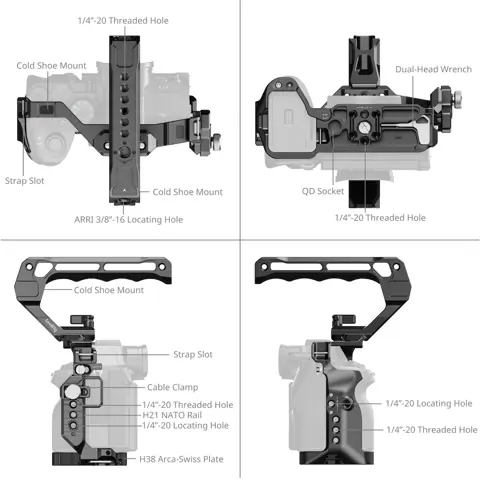 1/4"-20 Threaded Hole

Cold Shoe Mount

Strap Slot

Cold Shoe Mount

ARRI 3/8"-16 Locating Hole

Dual-Head Wrench

QD Socket

1/4"-20 Threaded Hole

Cold Shoe Mount

SmallRig

Strap Slot

Cable Clamp

1/4"-20 Threaded Hole

H21 NATO Rail

1/4"-20 Locating Hole

H38 Arca-Swiss Plate

1/4"-20 Locating Hole

1/4"-20 Threaded Hole