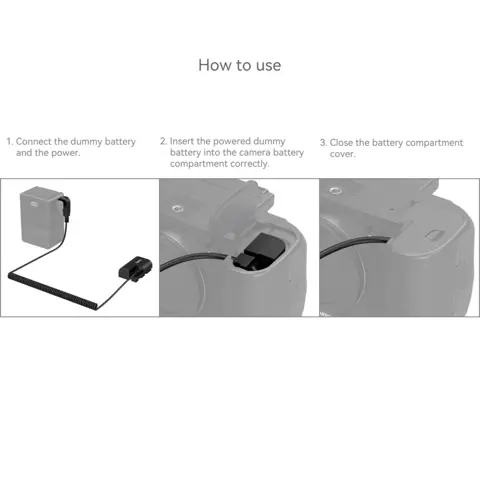 How to use

1. Connect the dummy battery and the power.

2. Insert the powered dummy battery into the camera battery compartment correctly.

3. Close the battery compartment cover.